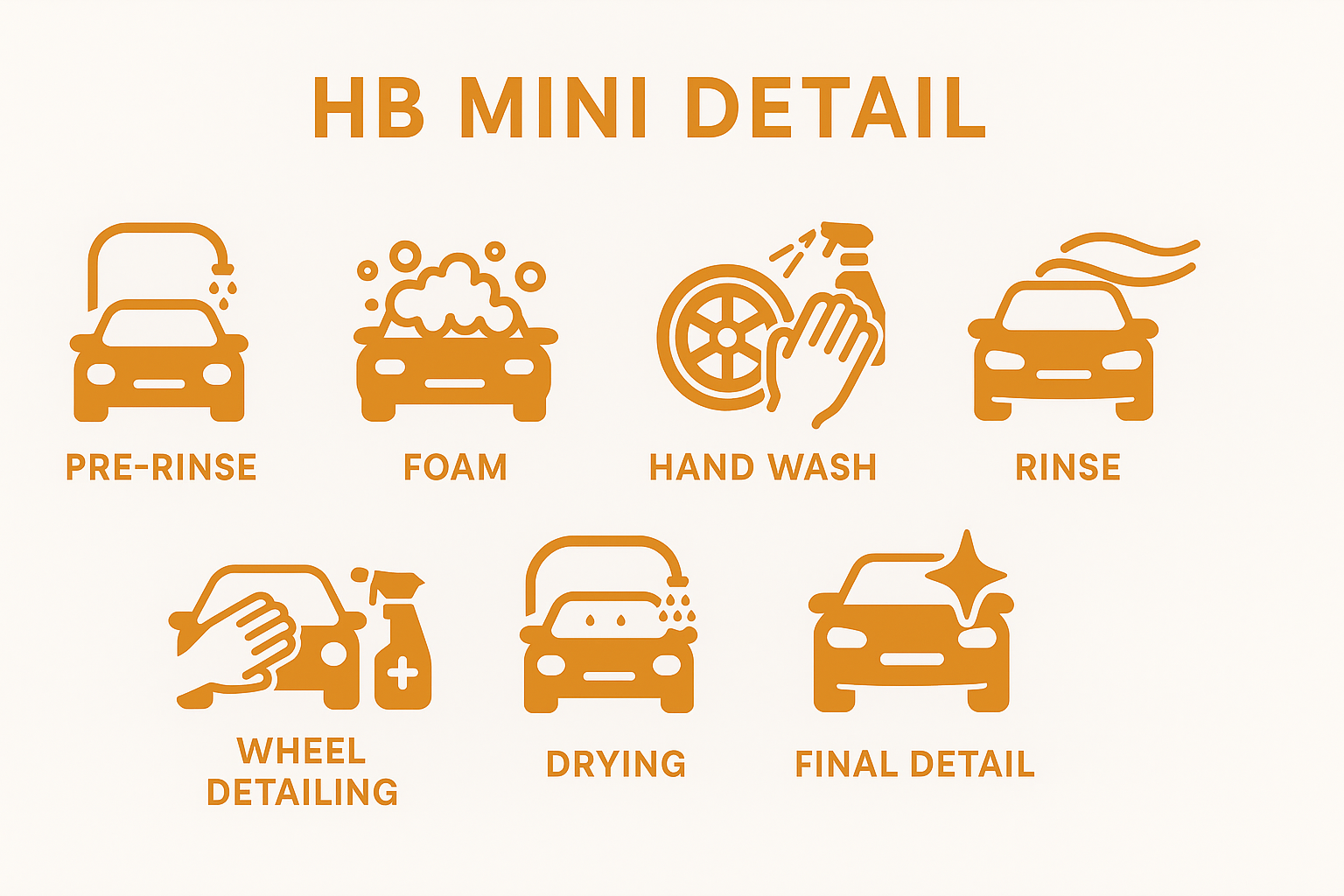 HB MINI DETAIL

PRE-RINSE

FOAM

HAND WASH

RINSE

WHEEL DETAILING

DRYING

FINAL DETAIL